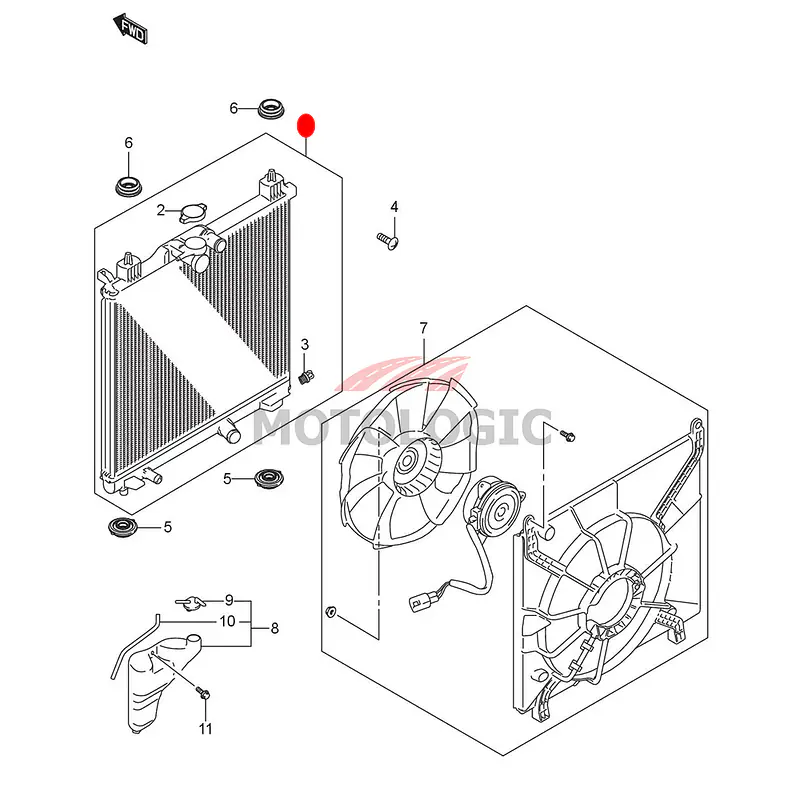 FWD

6

6

2

4

3

7

MOTOLOGIC

5

5

9

10

8

11