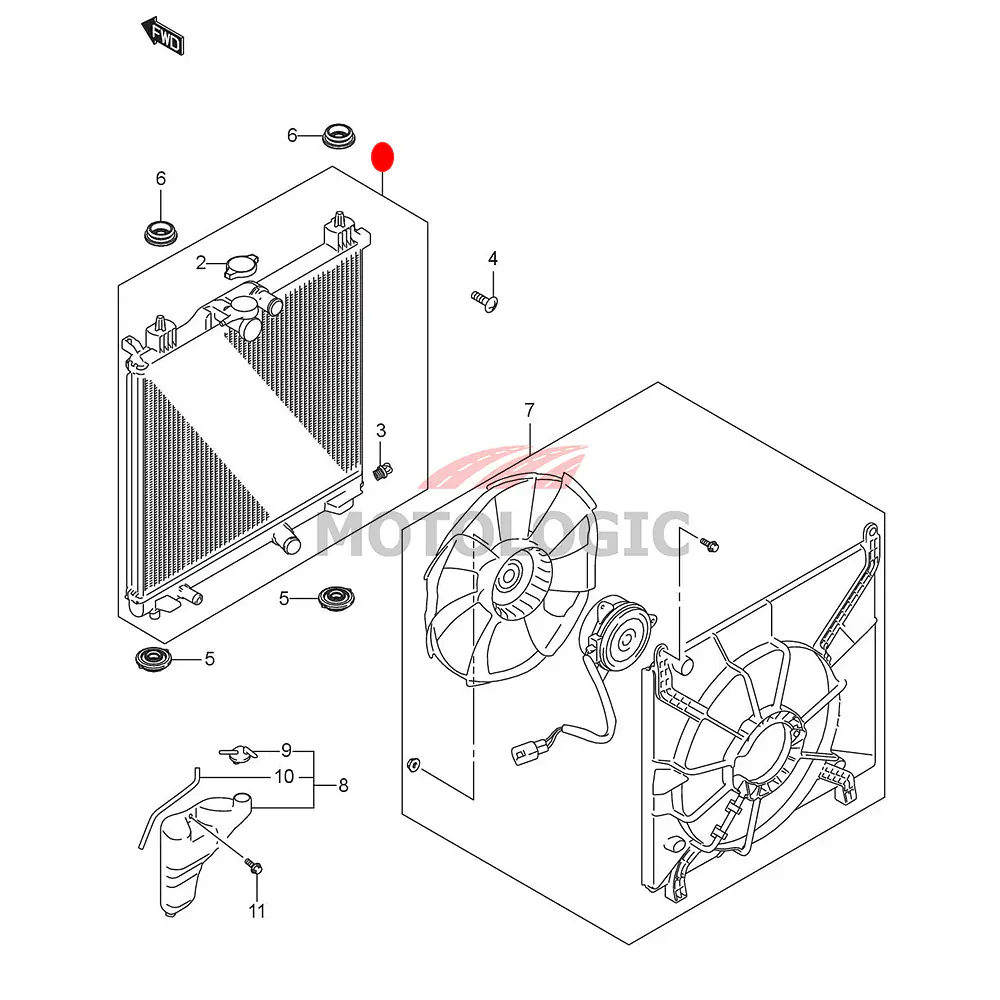 FWD

6
6
2
4
3
7
MOTOLOGIC
5
5
9
10
8
11